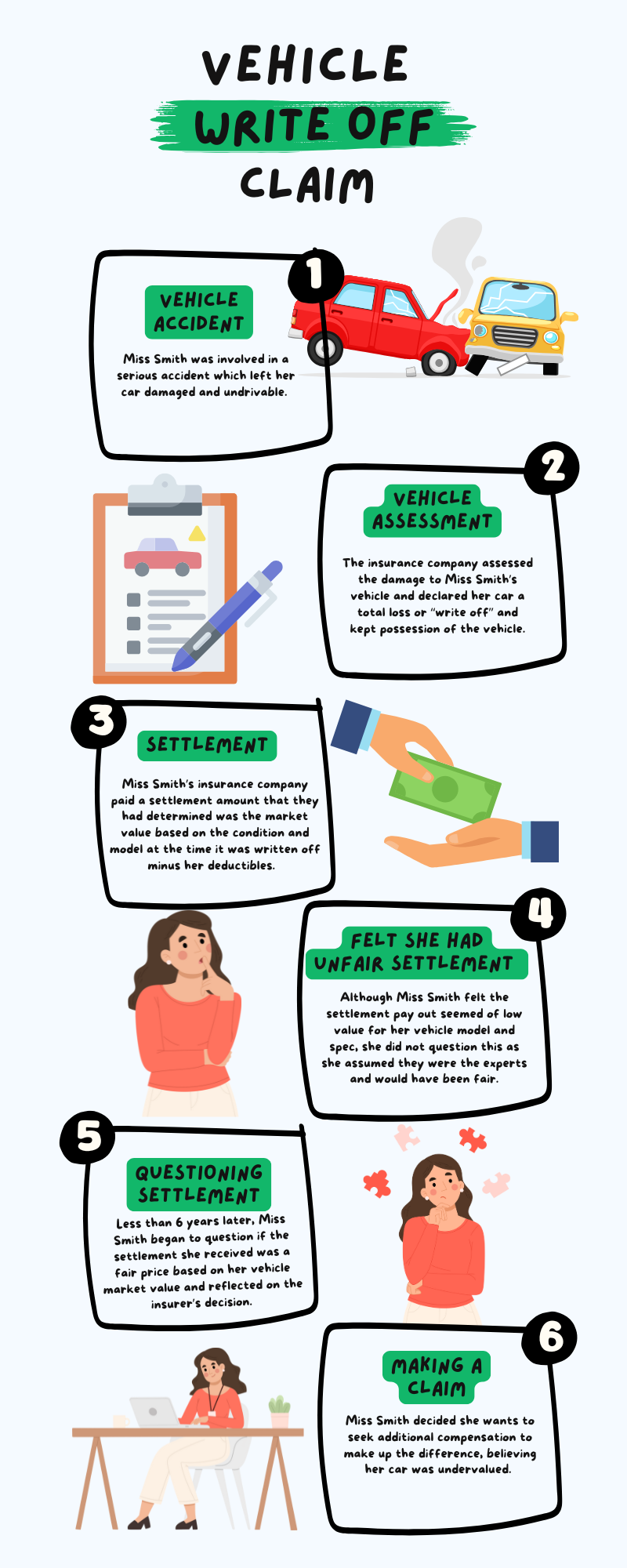 VEHICLE
WRITE OFF
CLAIM

1

VEHICLE ACCIDENT

Miss Smith was involved in a serious accident which left her car damaged and undrivable.

2

VEHICLE ASSESSMENT

The insurance company assessed the damage to Miss Smith's vehicle and declared her car a total loss or "write off" and kept possession of the vehicle.

3

SETTLEMENT

Miss Smith's insurance company paid a settlement amount that they had determined was the market value based on the condition and model at the time it was written off minus her deductibles.

4

FELT SHE HAD UNFAIR SETTLEMENT

Although Miss Smith felt the settlement pay out seemed of low value for her vehicle model and spec, she did not question this as she assumed they were the experts and would have been fair.

5

QUESTIONING SETTLEMENT

Less than 6 years later, Miss Smith began to question if the settlement she received was a fair price based on her vehicle market value and reflected on the insurer's decision.

6

MAKING A CLAIM

Miss Smith decided she wants to seek additional compensation to make up the difference, believing her car was undervalued.